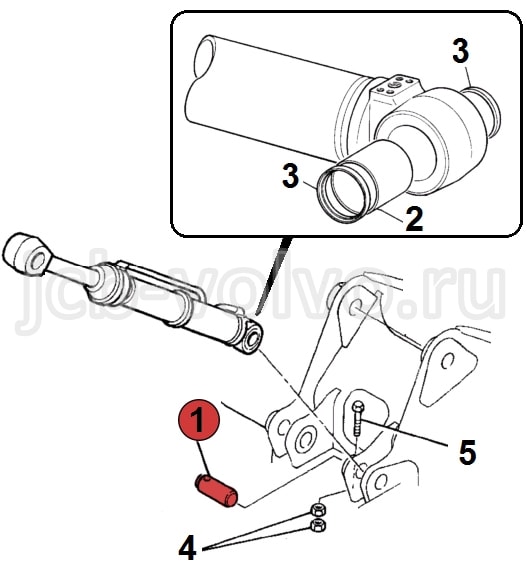 3
3
2
jcb-volvo.ru
1
5
4